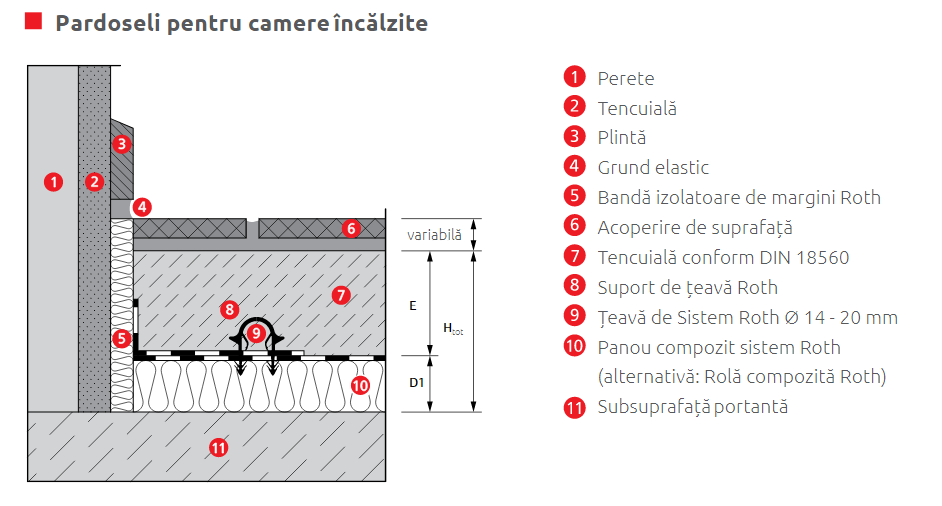 Pardoseli pentru camere încălzite

1
2
3
4
5
6
7
8
9
10
11
variabilă
E
$H_{tot}$
D1

1 Perete
2 Tencuială
3 Plintă
4 Grund elastic
5 Bandă izolatoare de margini Roth
6 Acoperire de suprafață
7 Tencuială conform DIN 18560
8 Suport de țeavă Roth
9 Țeavă de Sistem Roth Ø 14 - 20 mm
10 Panou compozit sistem Roth (alternativă: Rolă compozită Roth)
11 Subsuprafață portantă