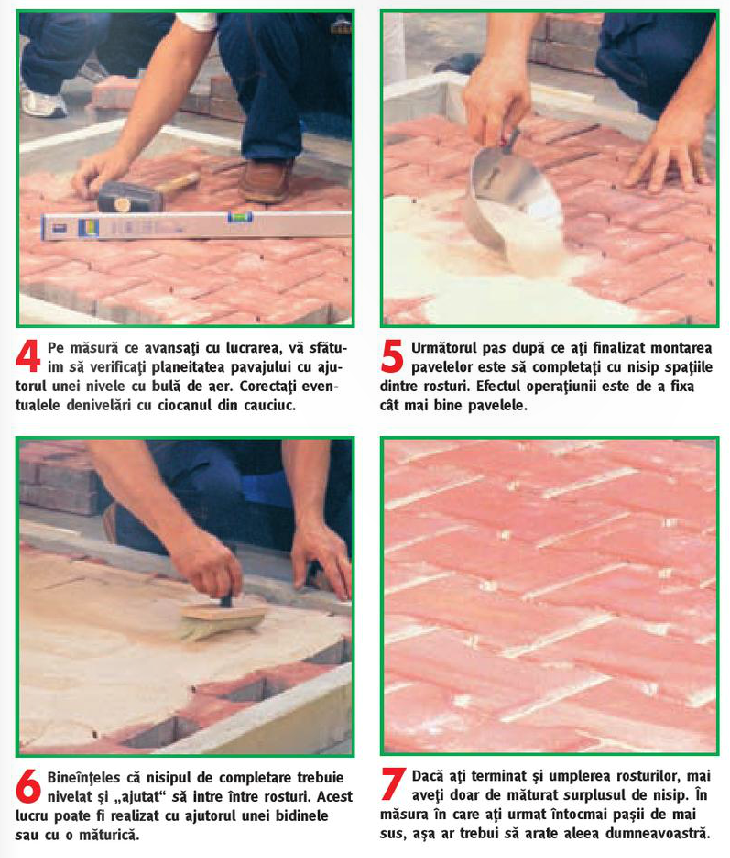 4 Pe măsură ce avansaţi cu lucrarea, vă sfătuim să verificaţi planeitatea pavajului cu ajutorul unei nivele cu bulă de aer. Corectaţi eventualele denivelări cu ciocanul din cauciuc.

5 Următorul pas după ce aţi finalizat montarea pavelelor este să completaţi cu nisip spaţiile dintre rosturi. Efectul operaţiunii este de a fixa cât mai bine pavelele.

6 Bineînţeles că nisipul de completare trebuie nivelat şi „ajutat" să intre între rosturi. Acest lucru poate fi realizat cu ajutorul unei bidinele sau cu o măturică.

7 Dacă aţi terminat şi umplerea rosturilor, mai aveţi doar de măturat surplusul de nisip. În măsura în care aţi urmat întocmai paşii de mai sus, aşa ar trebui să arate aleea dumneavoastră.