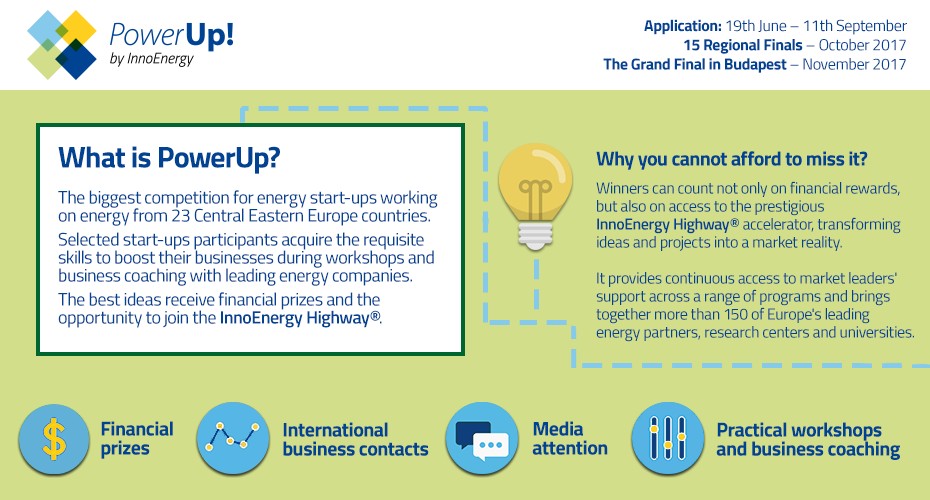 PowerUp!
by InnoEnergy

Application: 19th June – 11th September
15 Regional Finals – October 2017
The Grand Final in Budapest – November 2017

What is PowerUp?

The biggest competition for energy start-ups working on energy from 23 Central Eastern Europe countries.

Selected start-ups participants acquire the requisite skills to boost their businesses during workshops and business coaching with leading energy companies.

The best ideas receive financial prizes and the opportunity to join the InnoEnergy Highway®.

Why you cannot afford to miss it?

Winners can count not only on financial rewards, but also on access to the prestigious InnoEnergy Highway® accelerator, transforming ideas and projects into a market reality.

It provides continuous access to market leaders' support across a range of programs and brings together more than 150 of Europe's leading energy partners, research centers and universities.

$

Financial prizes

International business contacts

Media attention

Practical workshops and business coaching