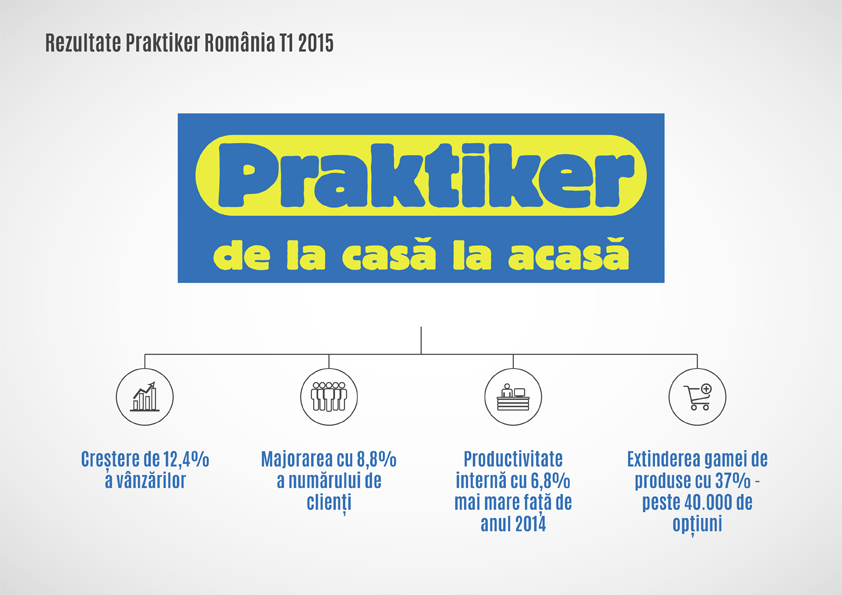 Rezultate Praktiker România T1 2015

Praktiker
de la casă la acasă

Creștere de 12,4% a vânzărilor

Majorarea cu 8,8% a numărului de clienți

Productivitate internă cu 6,8% mai mare față de anul 2014

Extinderea gamei de produse cu 37% - peste 40.000 de opțiuni